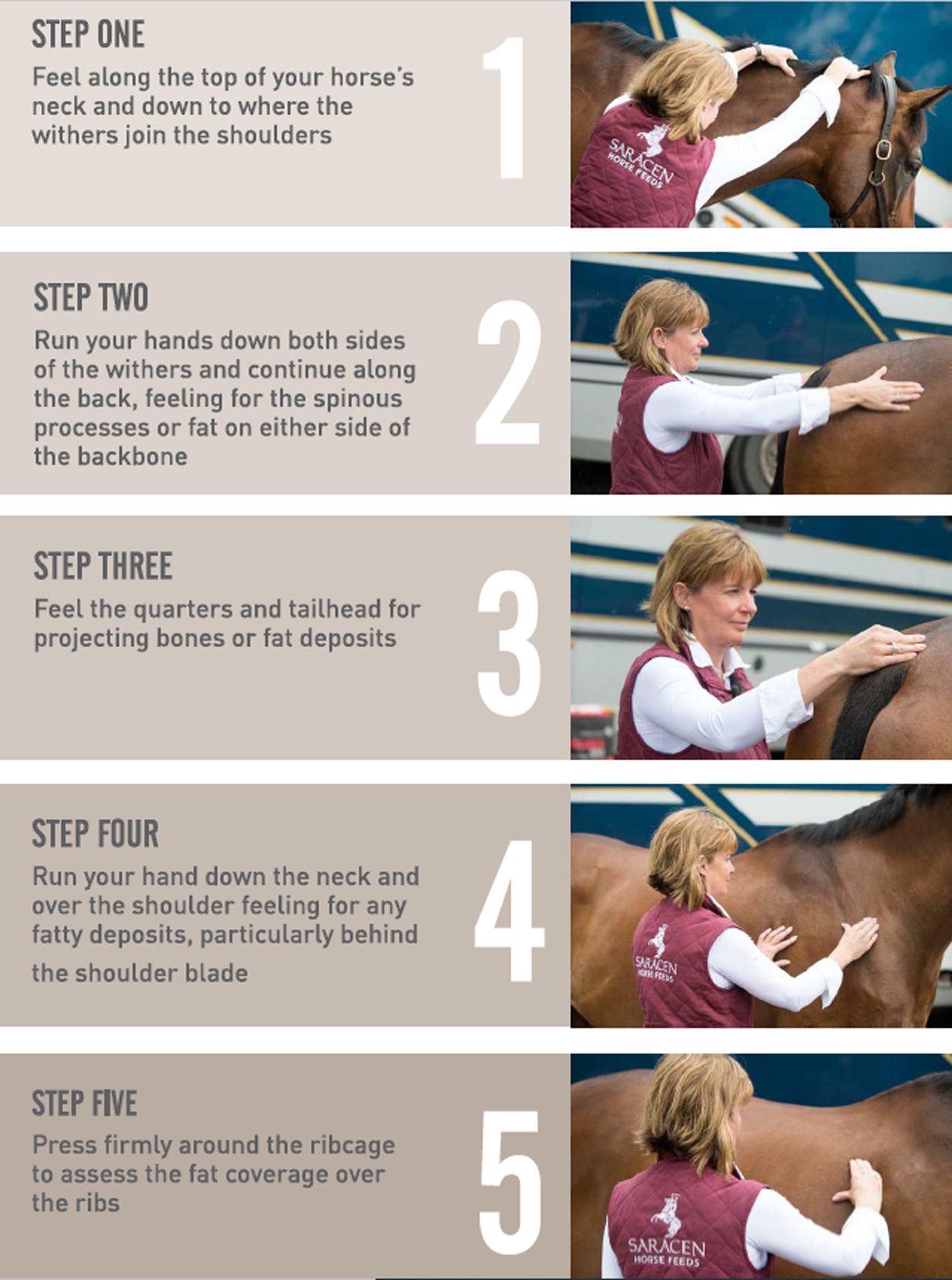 STEP ONE

Feel along the top of your horse's neck and down to where the withers join the shoulders

1

SARACEN HORSE FEEDS

STEP TWO

Run your hands down both sides of the withers and continue along the back, feeling for the spinous processes or fat on either side of the backbone

2

STEP THREE

Feel the quarters and tailhead for projecting bones or fat deposits

3

STEP FOUR

Run your hand down the neck and over the shoulder feeling for any fatty deposits, particularly behind the shoulder blade

4

SARACEN HORSE FEEDS

STEP FIVE

Press firmly around the ribcage to assess the fat coverage over the ribs

5

SARACEN HORSE FEEDS